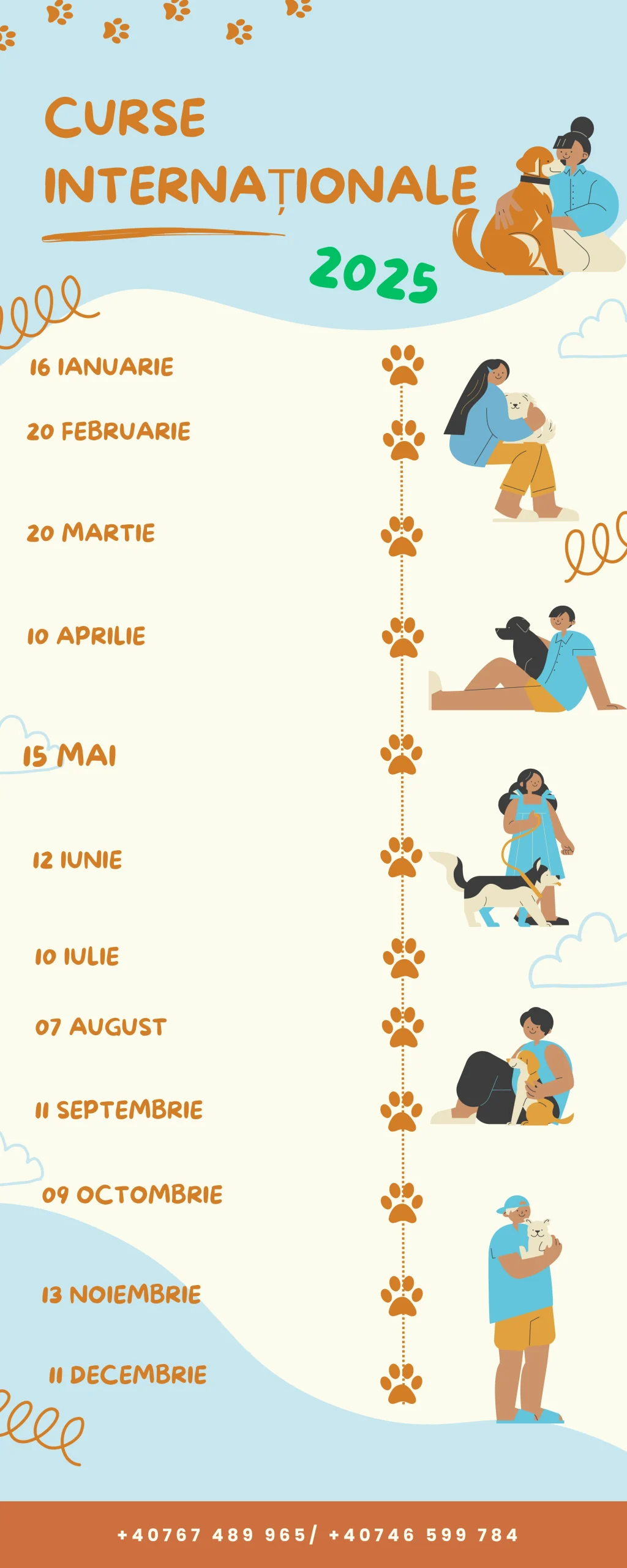 CURSE INTERNAȚIONALE

2025

16 IANUARIE

20 FEBRUARIE

20 MARTIE

10 APRILIE

15 MAI

12 IUNIE

10 IULIE

07 AUGUST

11 SEPTEMBRIE

09 OCTOMBRIE

13 NOIEMBRIE

11 DECEMBRIE

+40767 489 965/ +40746 599 784