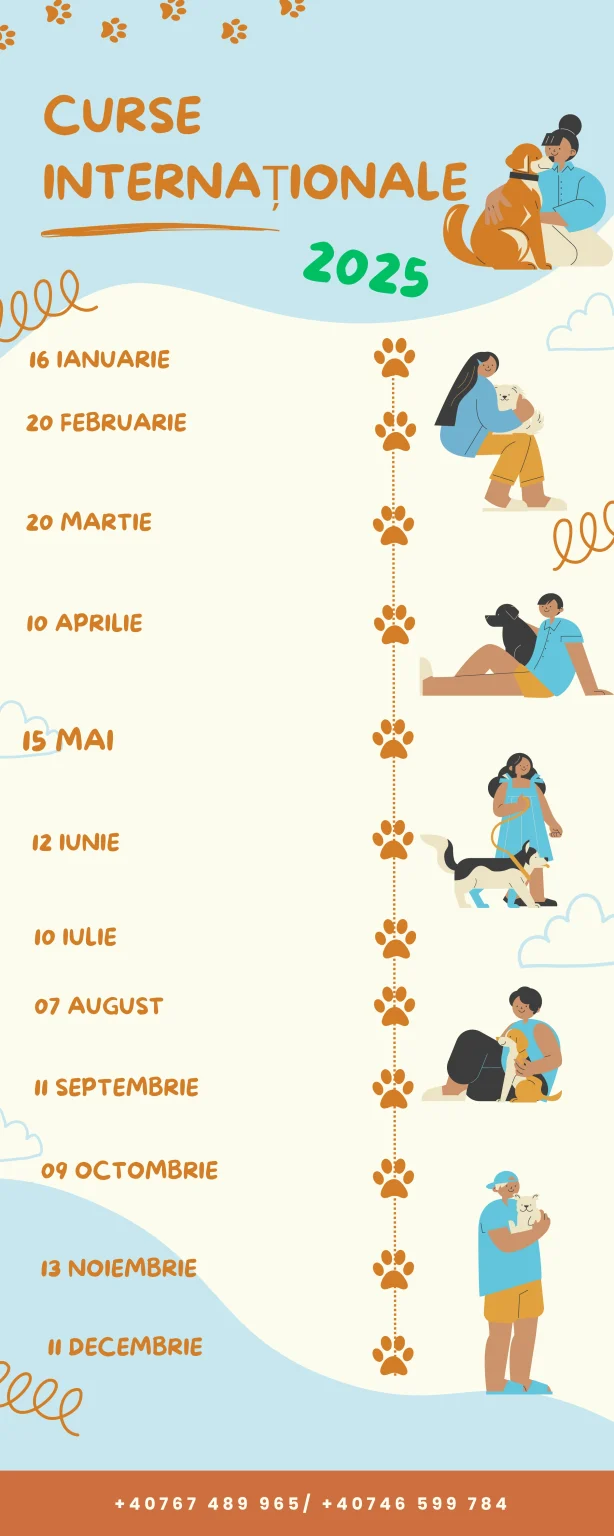 CURSE INTERNAȚIONALE

2025

16 IANUARIE

20 FEBRUARIE

20 MARTIE

10 APRILIE

15 MAI

12 IUNIE

10 IULIE

07 AUGUST

11 SEPTEMBRIE

09 OCTOMBRIE

13 NOIEMBRIE

11 DECEMBRIE

+40767 489 965/ +40746 599 784